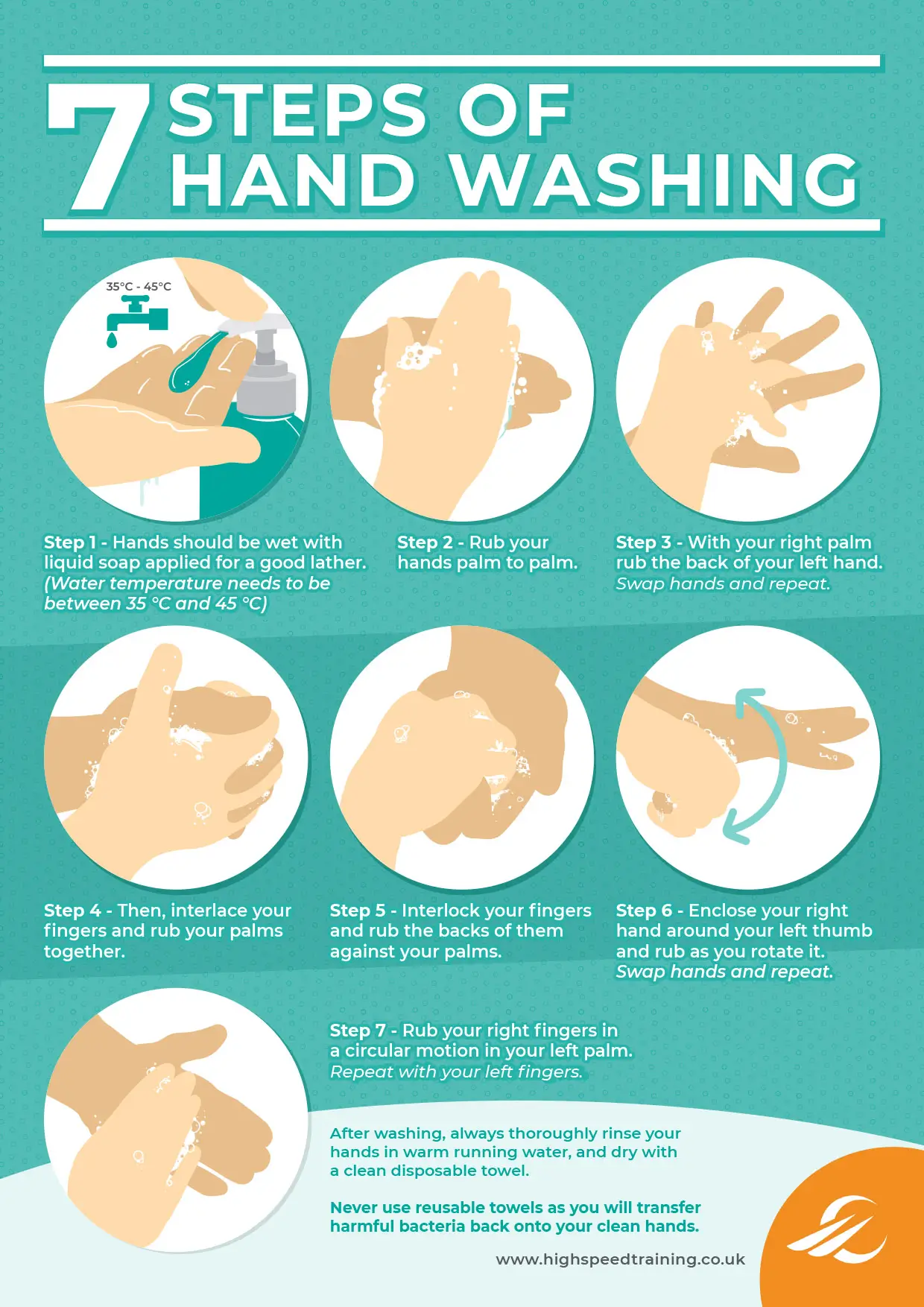 7 STEPS OF HAND WASHING

35°C - 45°C

Step 1 - Hands should be wet with liquid soap applied for a good lather. (Water temperature needs to be between 35 °C and 45 °C)

Step 2 - Rub your hands palm to palm.

Step 3 - With your right palm rub the back of your left hand. Swap hands and repeat.

Step 4 - Then, interlace your fingers and rub your palms together.

Step 5 - Interlock your fingers and rub the backs of them against your palms.

Step 6 - Enclose your right hand around your left thumb and rub as you rotate it. Swap hands and repeat.

Step 7 - Rub your right fingers in a circular motion in your left palm. Repeat with your left fingers.

After washing, always thoroughly rinse your hands in warm running water, and dry with a clean disposable towel.

Never use reusable towels as you will transfer harmful bacteria back onto your clean hands.

www.highspeedtraining.co.uk