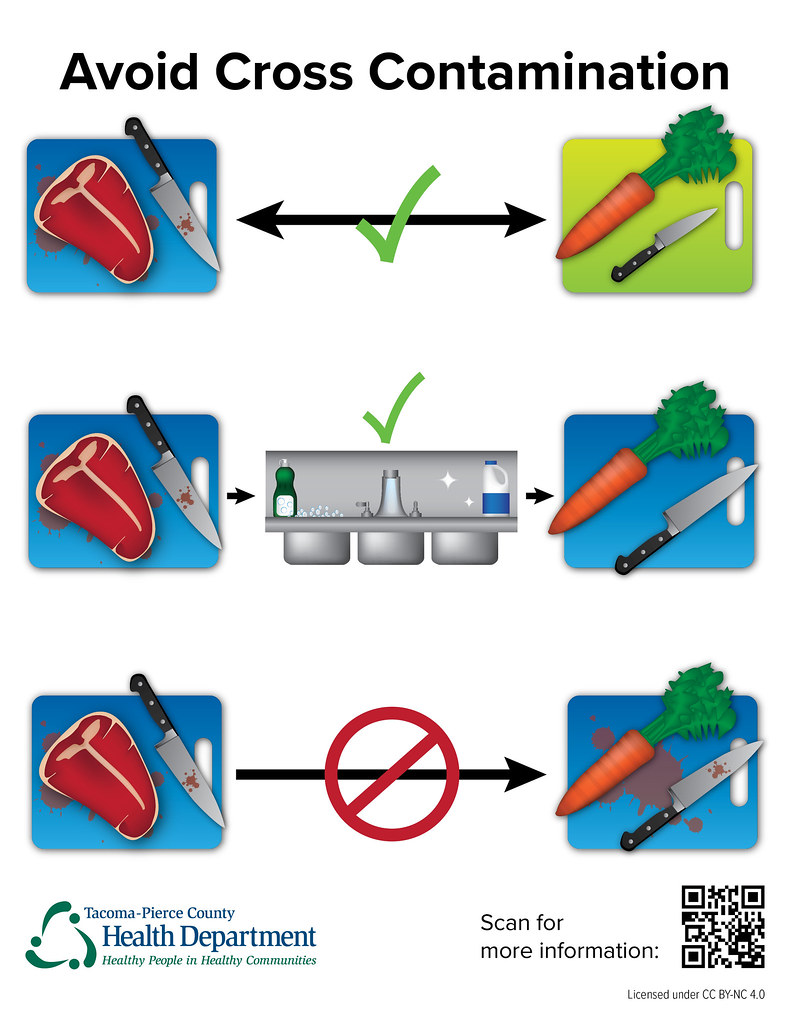 Avoid Cross Contamination

Tacoma-Pierce County
Health Department
Healthy People in Healthy Communities

Scan for more information:

Licensed under CC BY-NC 4.0